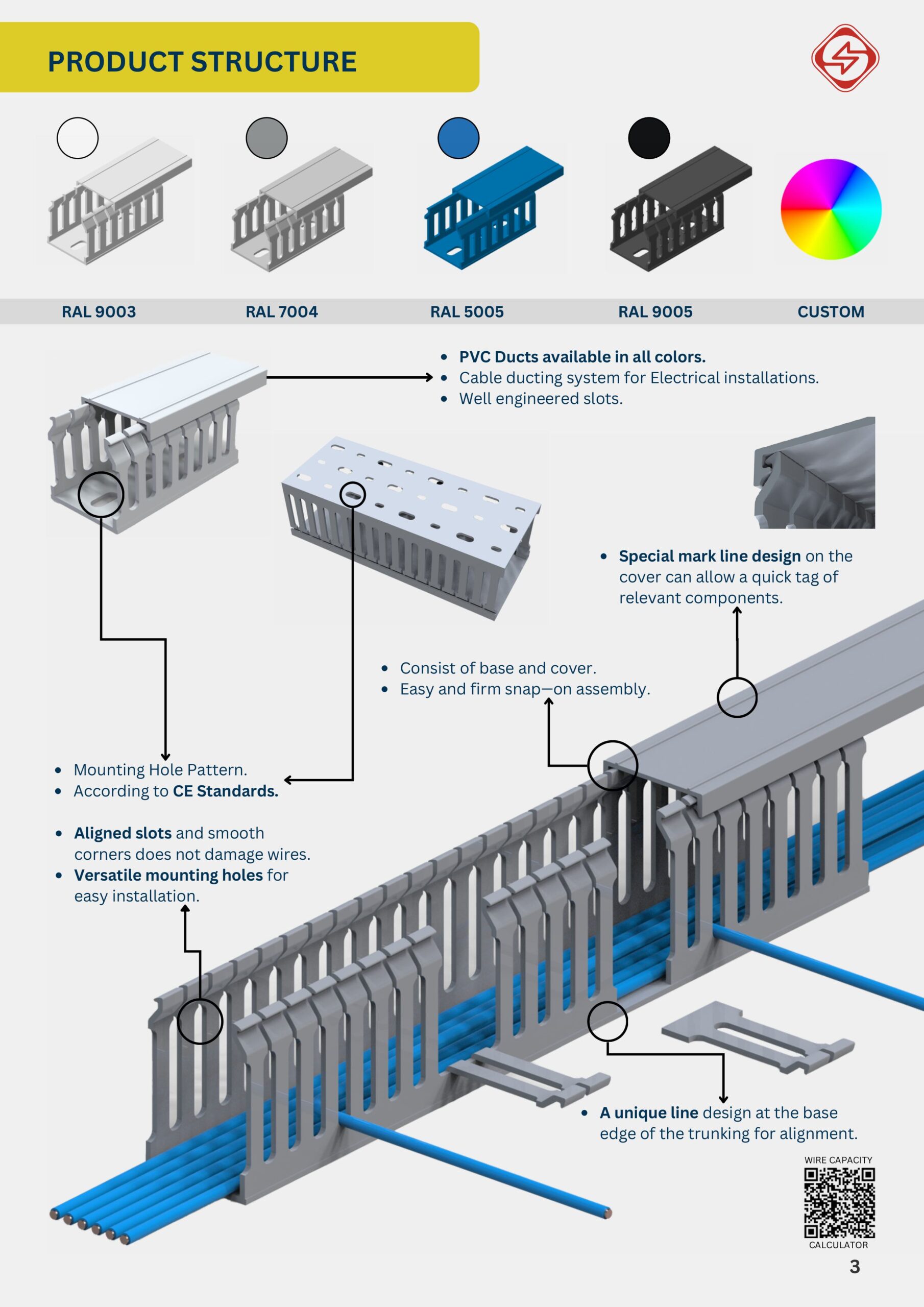 PRODUCT STRUCTURE

RAL 9003 RAL 7004 RAL 5005 RAL 9005 CUSTOM

- PVC Ducts available in all colors.
- Cable ducting system for Electrical installations.
- Well engineered slots.

- Special mark line design on the cover can allow a quick tag of relevant components.

- Consist of base and cover.
- Easy and firm snap—on assembly.

- Mounting Hole Pattern.
- According to CE Standards.

- Aligned slots and smooth corners does not damage wires.
- Versatile mounting holes for easy installation.

- A unique line design at the base edge of the trunking for alignment.

WIRE CAPACITY
CALCULATOR

3